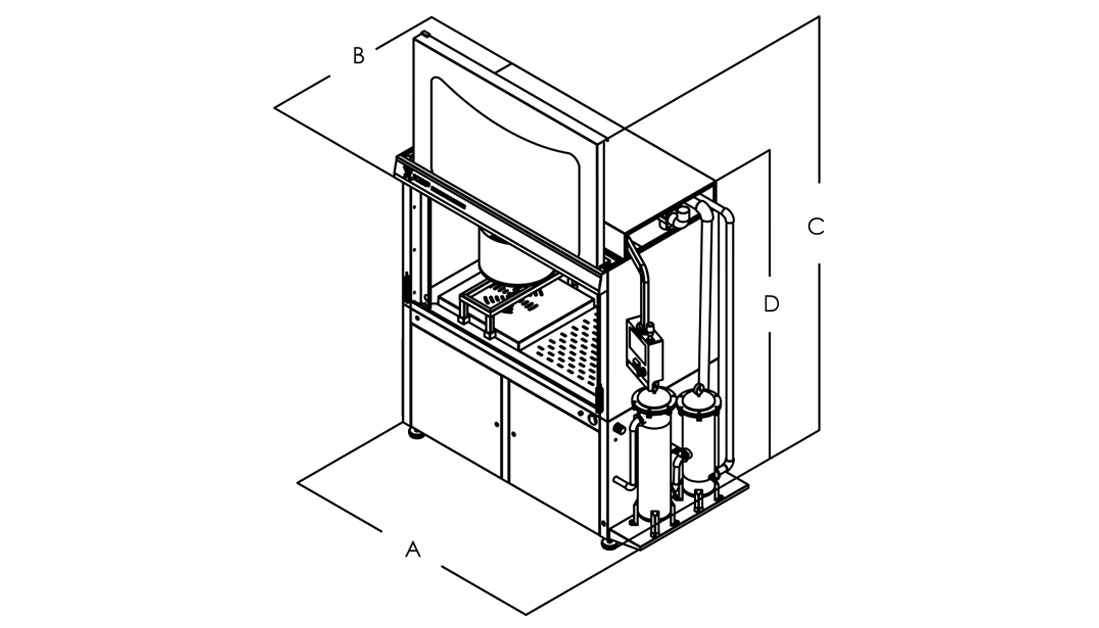 B
C
D
A